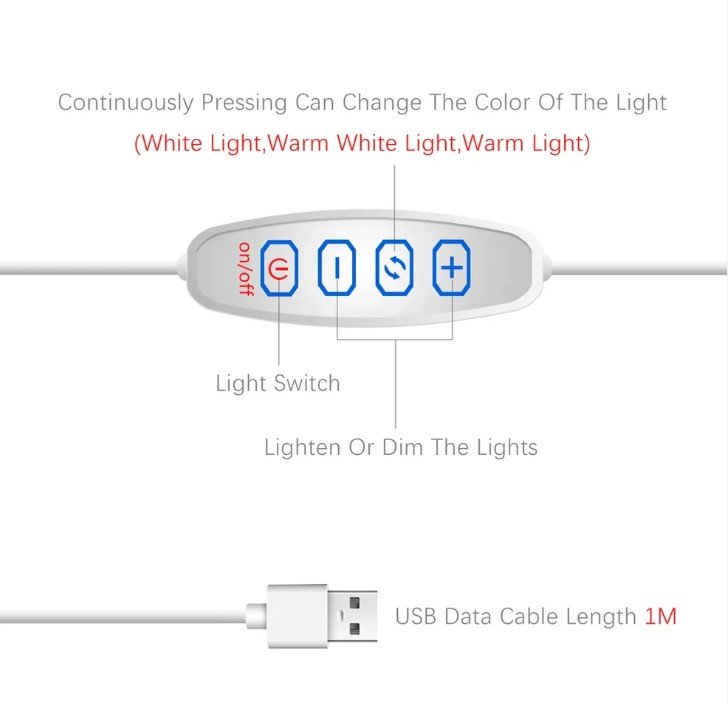 Continuously Pressing Can Change The Color Of The Light

(White Light,Warm White Light,Warm Light)

on/off

Light Switch

Lighten Or Dim The Lights

USB Data Cable Length 1M